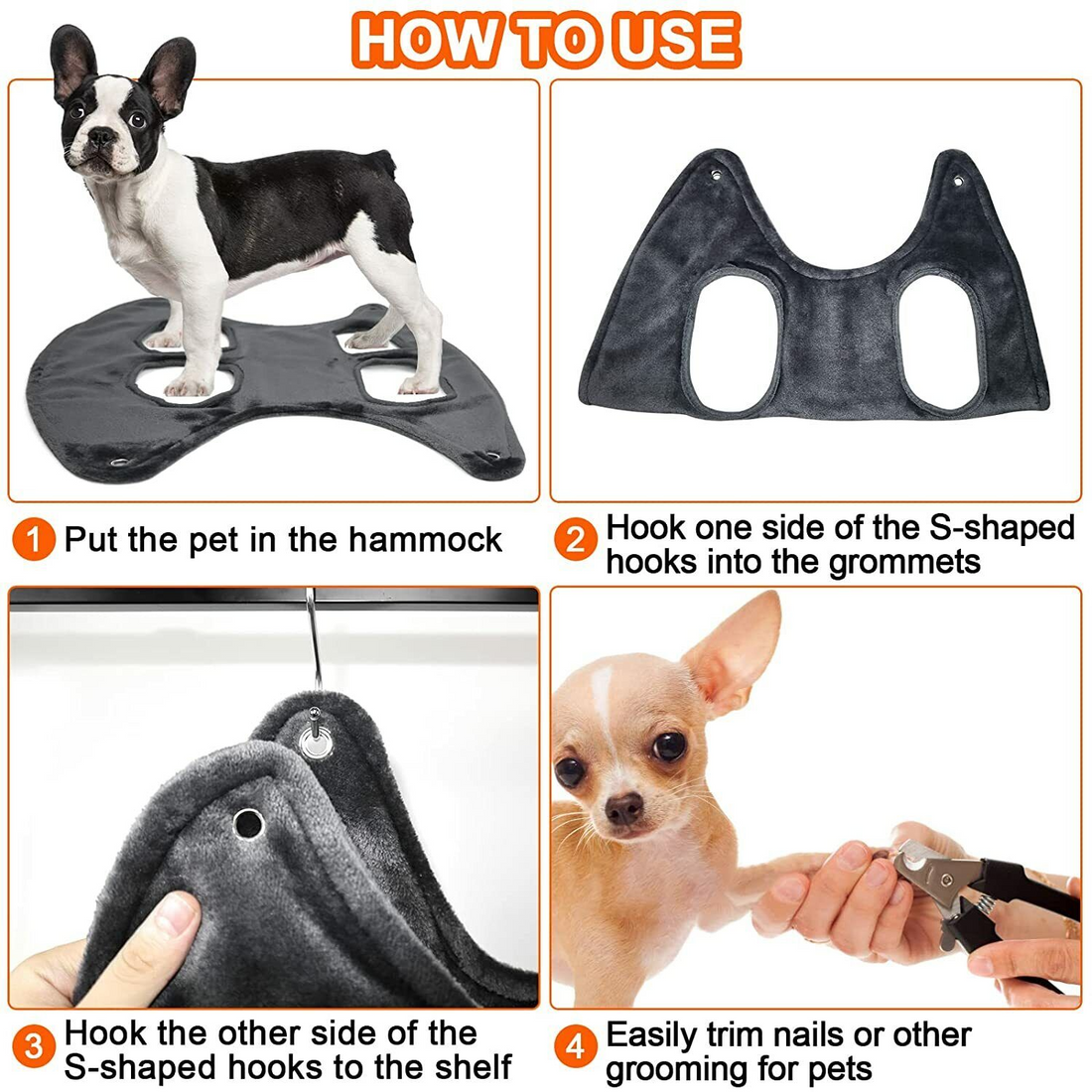 HOW TO USE

1 Put the pet in the hammock

2 Hook one side of the S-shaped hooks into the grommets

3 Hook the other side of the S-shaped hooks to the shelf

4 Easily trim nails or other grooming for pets