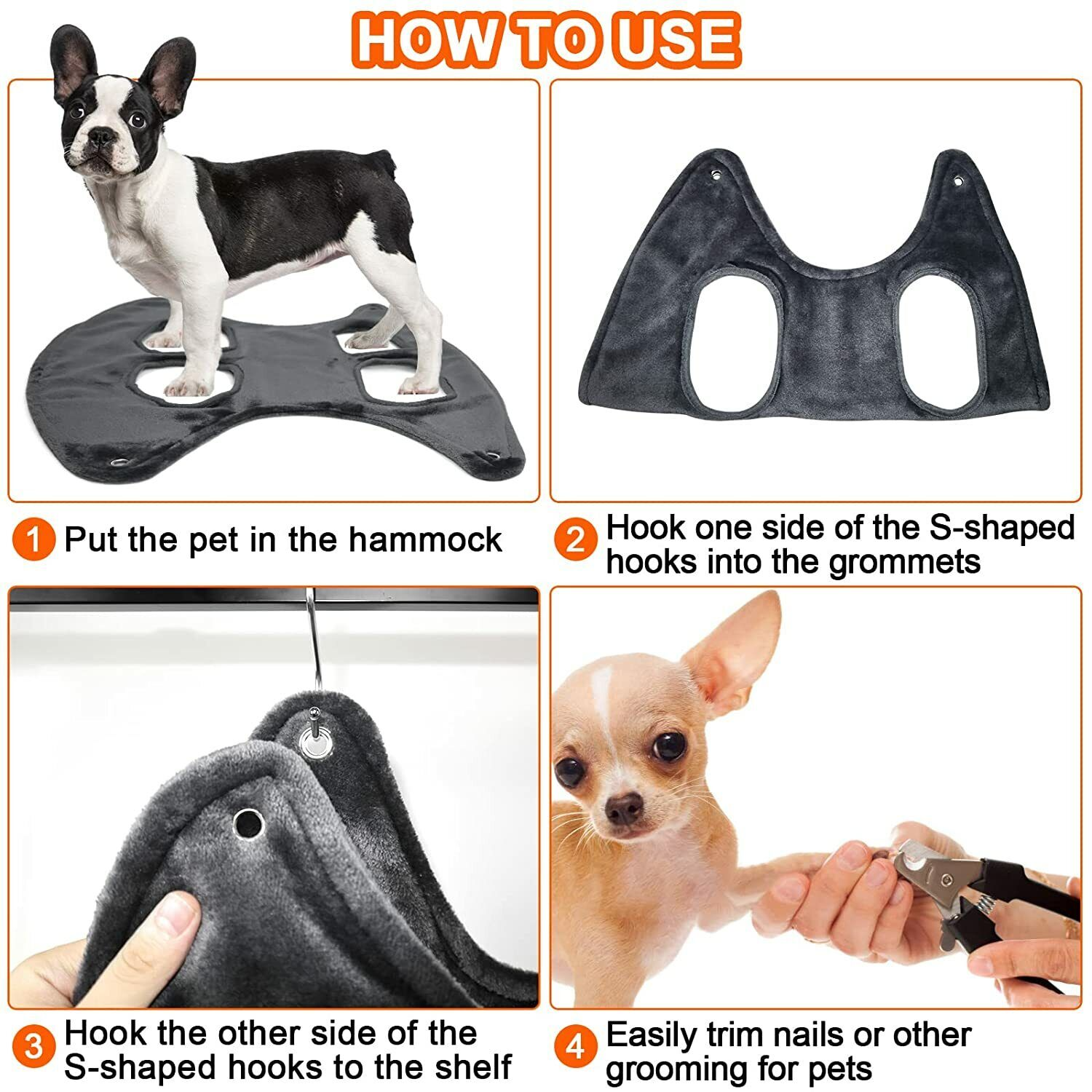 HOW TO USE

1 Put the pet in the hammock

2 Hook one side of the S-shaped hooks into the grommets

3 Hook the other side of the S-shaped hooks to the shelf

4 Easily trim nails or other grooming for pets